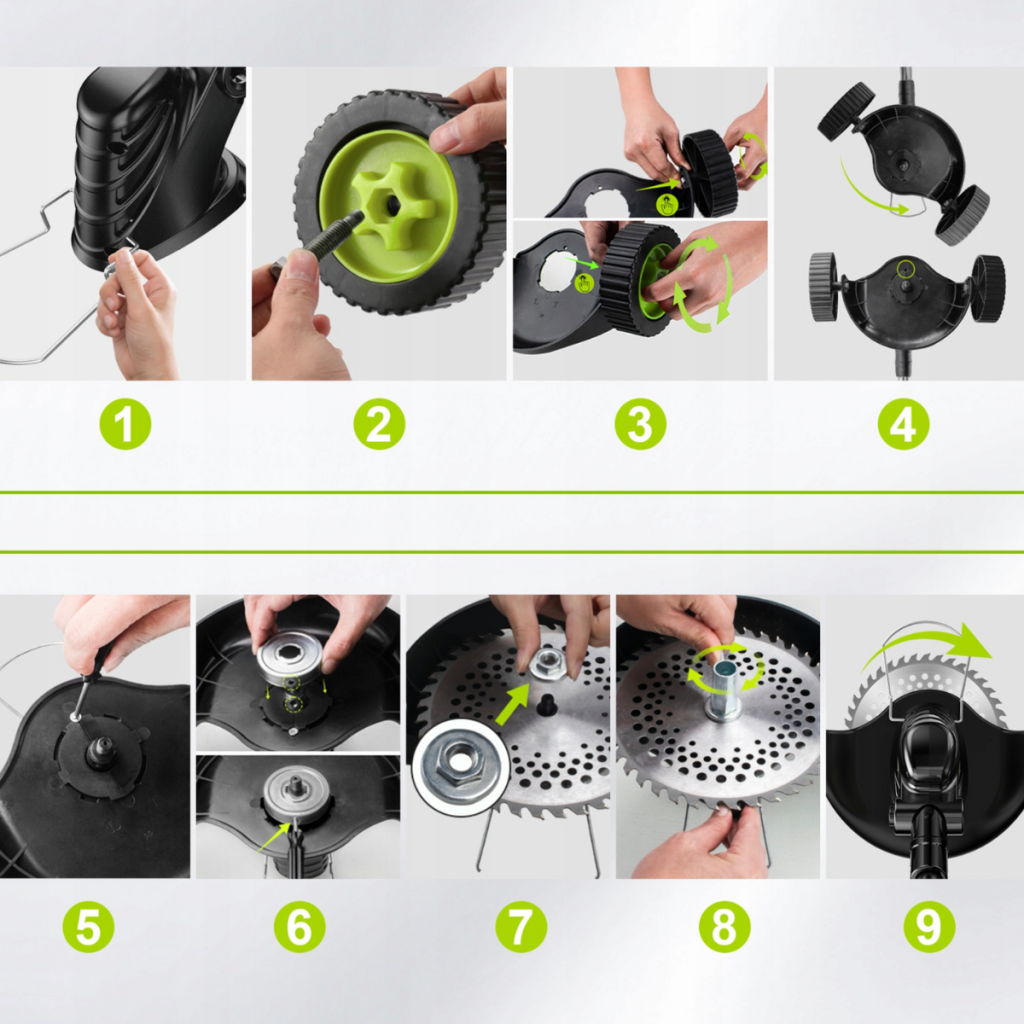 1
2
3
4
5
6
7
8
9